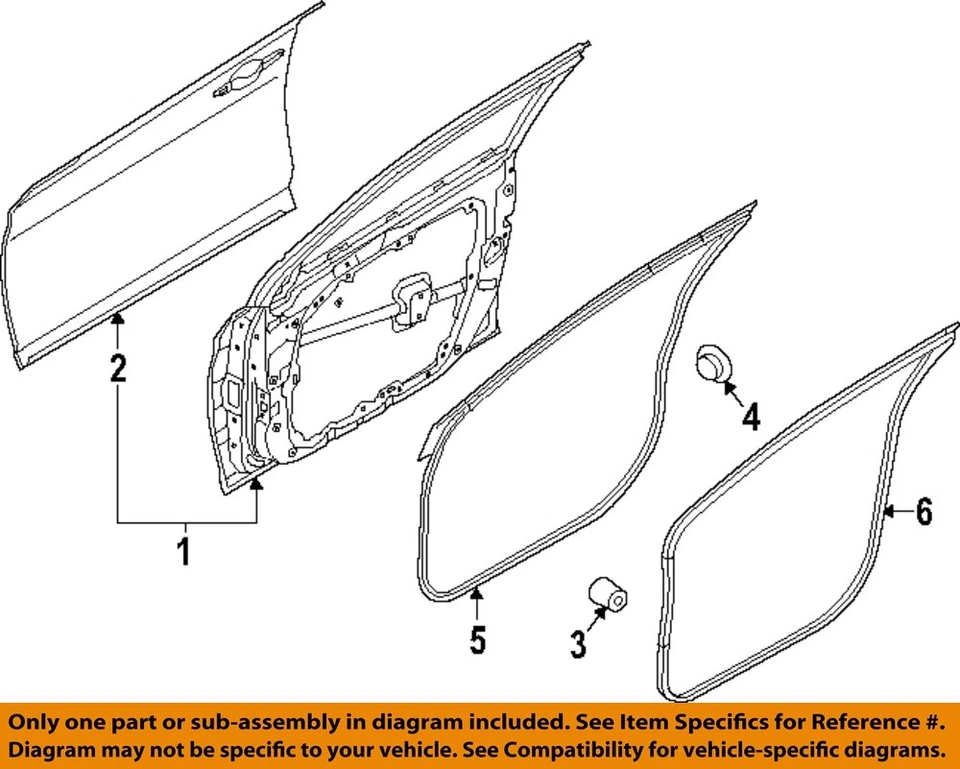 2

1

4

6

5

3

Only one part or sub-assembly in diagram included. See Item Specifics for Reference #. Diagram may not be specific to your vehicle. See Compatibility for vehicle-specific diagrams.