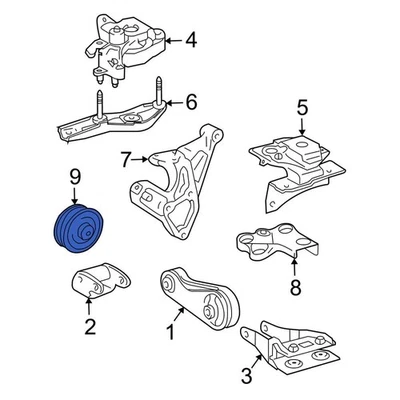 4
6
5
7
9
8
2
1
3