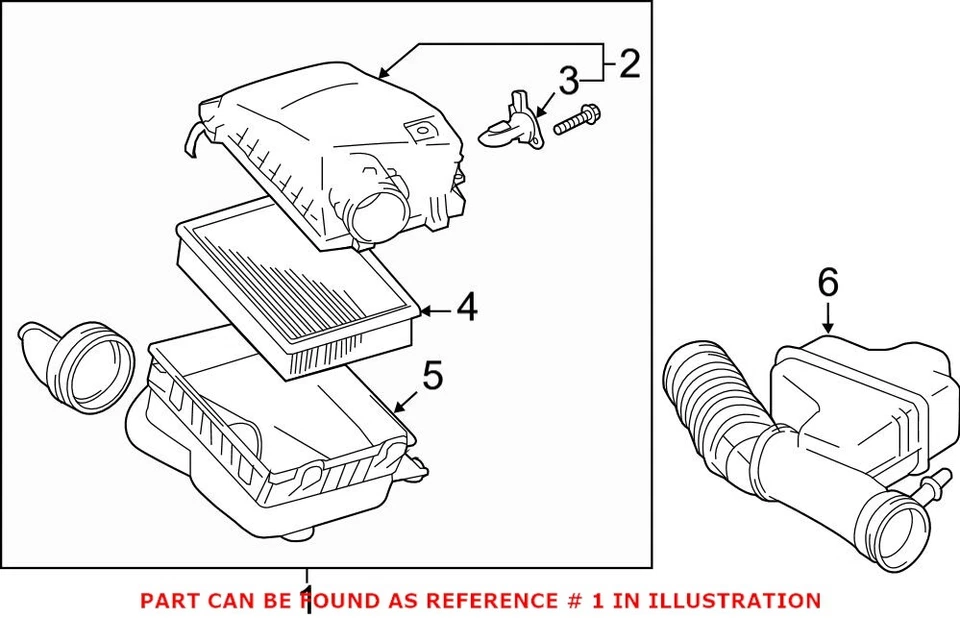 2
3
4
5
6
1
PART CAN BE FOUND AS REFERENCE # 1 IN ILLUSTRATION