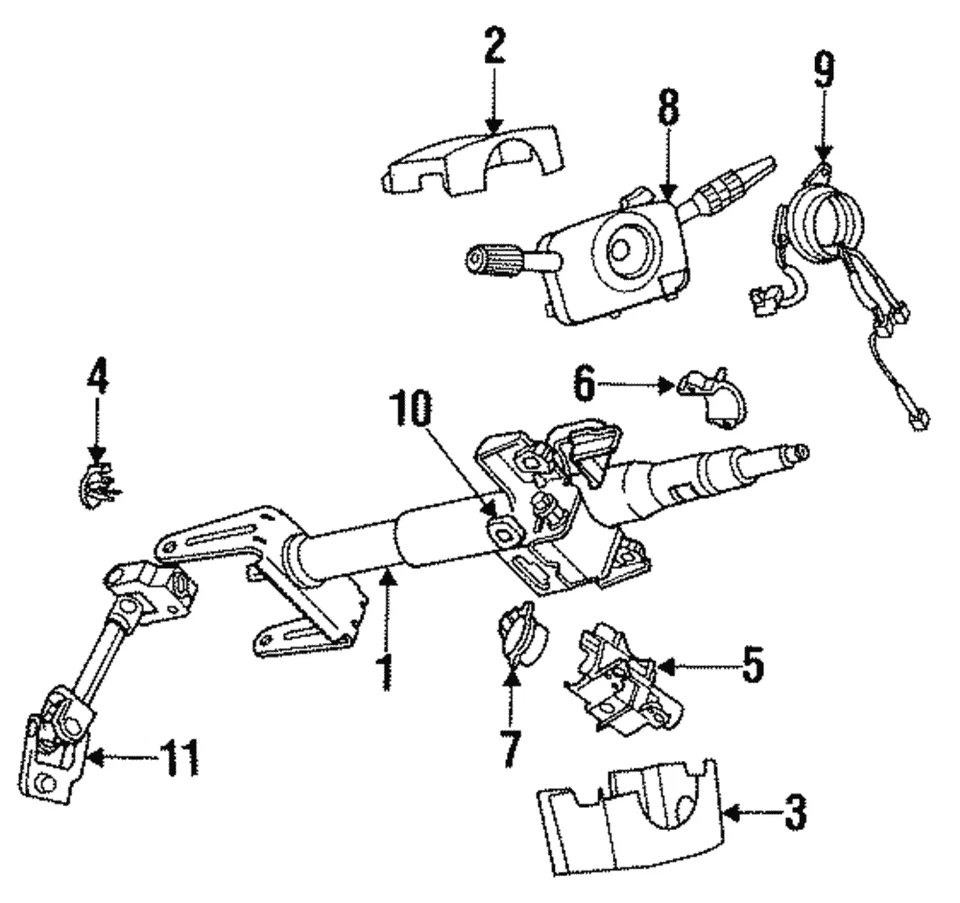 2
8
9
4
6
10
1
5
7
11
3