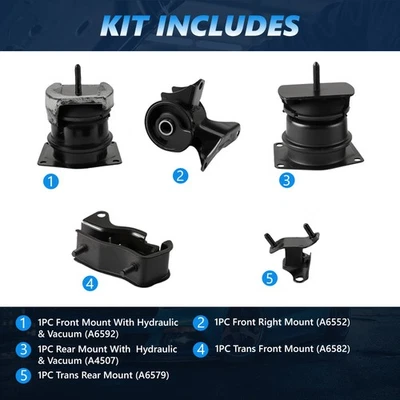 KIT INCLUDES

1

2

3

4

5

1 1PC Front Mount With Hydraulic & Vacuum (A6592)

2 1PC Front Right Mount (A6552)

3 1PC Rear Mount With Hydraulic & Vacuum (A4507)

4 1PC Trans Front Mount (A6582)

5 1PC Trans Rear Mount (A6579)