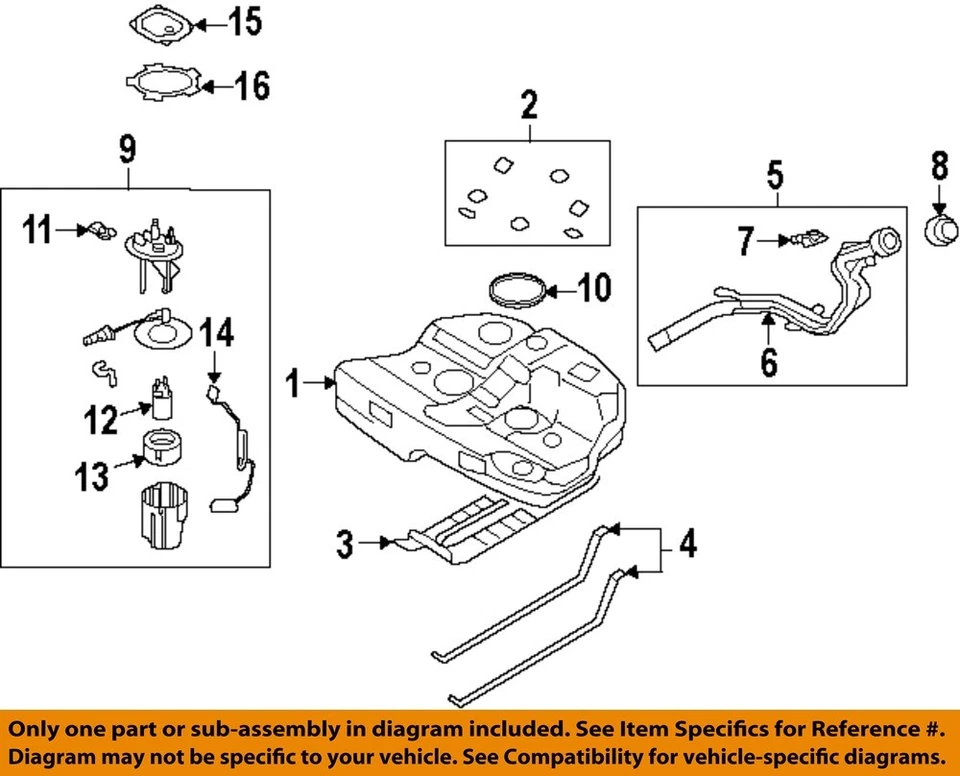 15
16
9
11
14
12
13
2
10
1
3
4
5
7
6
8

Only one part or sub-assembly in diagram included. See Item Specifics for Reference #.
Diagram may not be specific to your vehicle. See Compatibility for vehicle-specific diagrams.