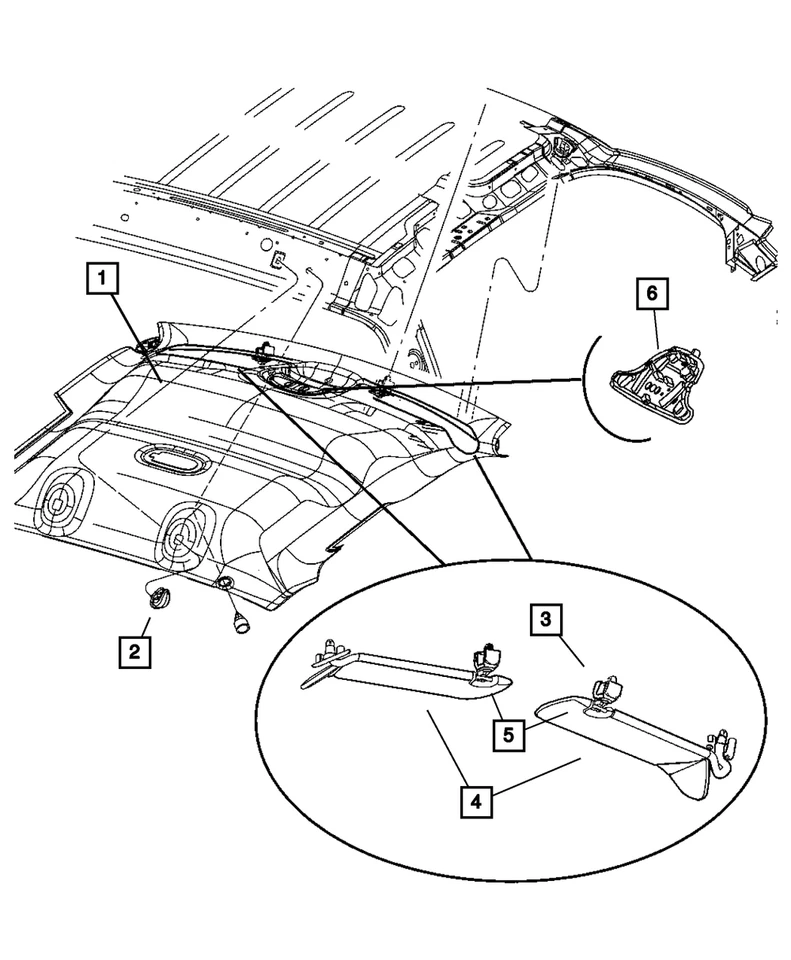 1
6
2
3
5
4