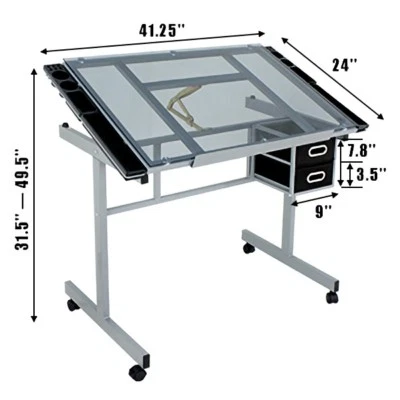 41.25''

24''

31.5'' — 49.5''

7.8''

3.5''

9''