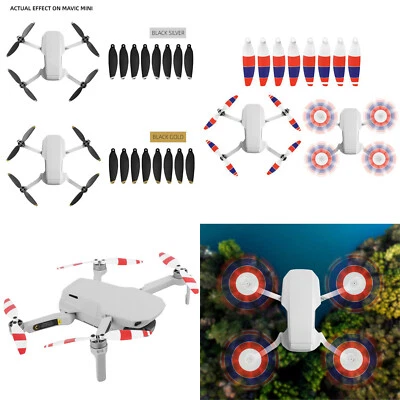 ACTUAL EFFECT ON MAVIC MINI

BLACK SILVER

BLACK GOLD