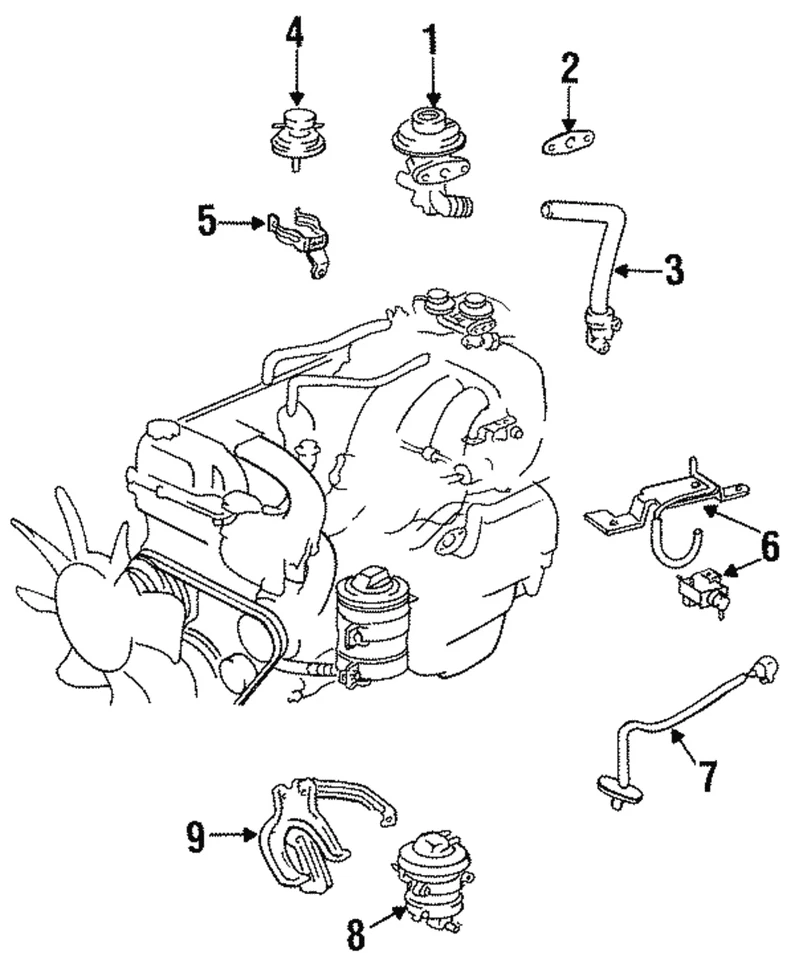 4
1
2
5
3
6
7
9
8