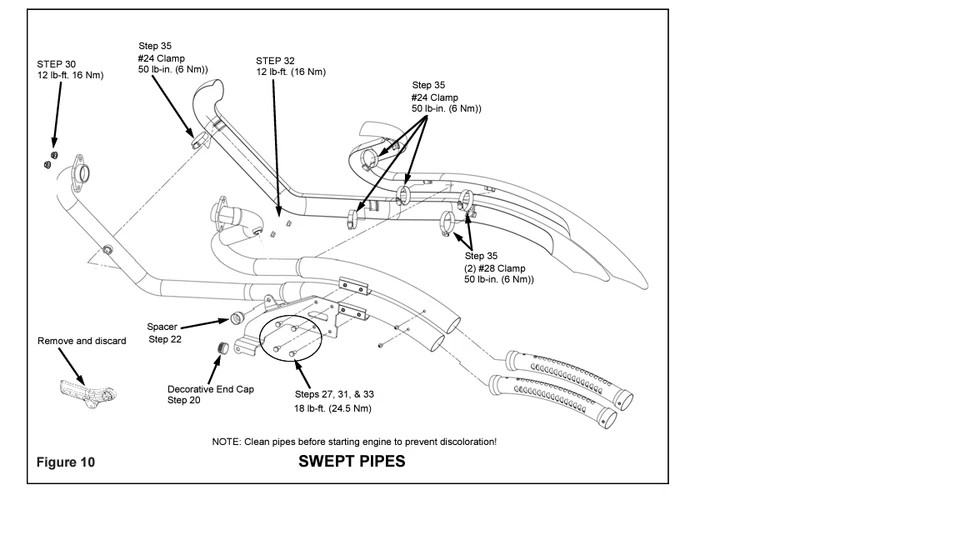 STEP 30
12 lb-ft. 16 Nm)

Step 35
#24 Clamp
50 lb-in. (6 Nm))

STEP 32
12 lb-ft. (16 Nm)

Step 35
#24 Clamp
50 lb-in. (6 Nm))

Step 35
(2) #28 Clamp
50 lb-in. (6 Nm))

Spacer
Step 22

Remove and discard

Decorative End Cap
Step 20

Steps 27, 31, & 33
18 lb-ft. (24.5 Nm)

NOTE: Clean pipes before starting engine to prevent discoloration!

Figure 10

SWEPT PIPES