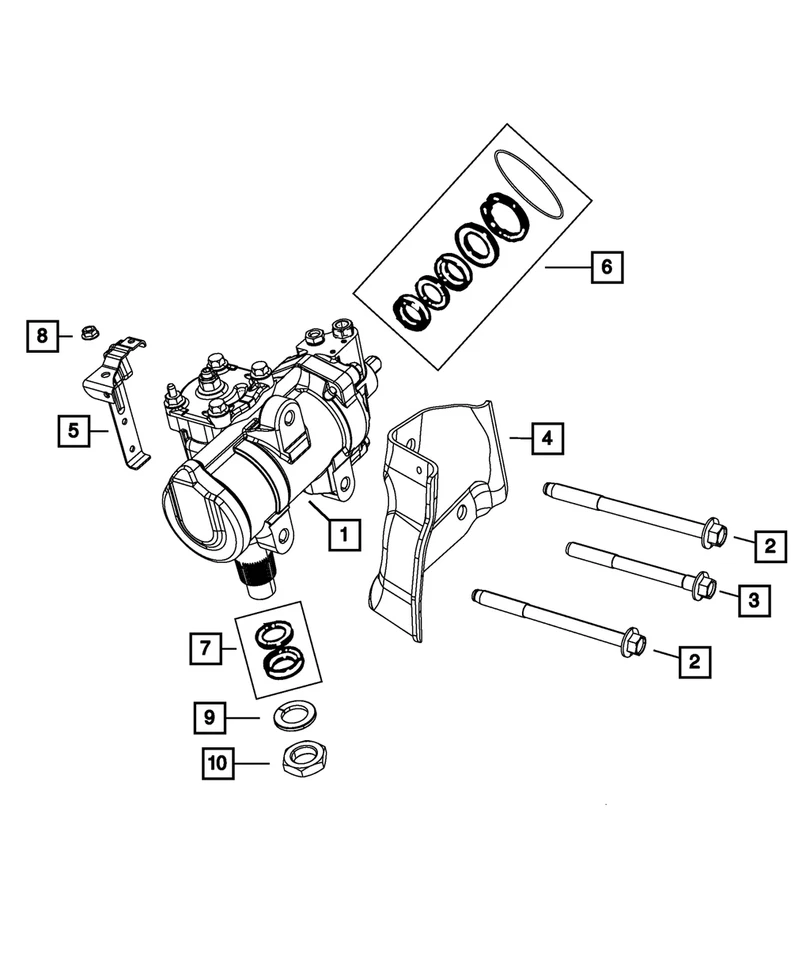 6

8

5

4

1

2

3

2

7

9

10