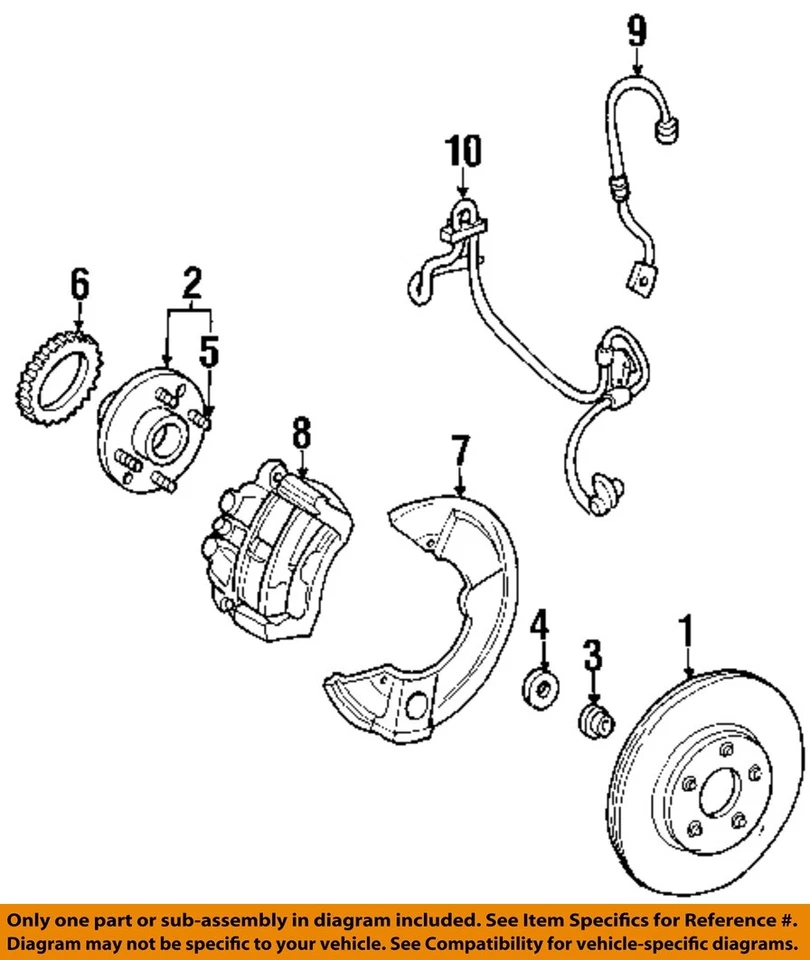 9

10

6

2

5

8

7

4

3

1

Only one part or sub-assembly in diagram included. See Item Specifics for Reference #. Diagram may not be specific to your vehicle. See Compatibility for vehicle-specific diagrams.