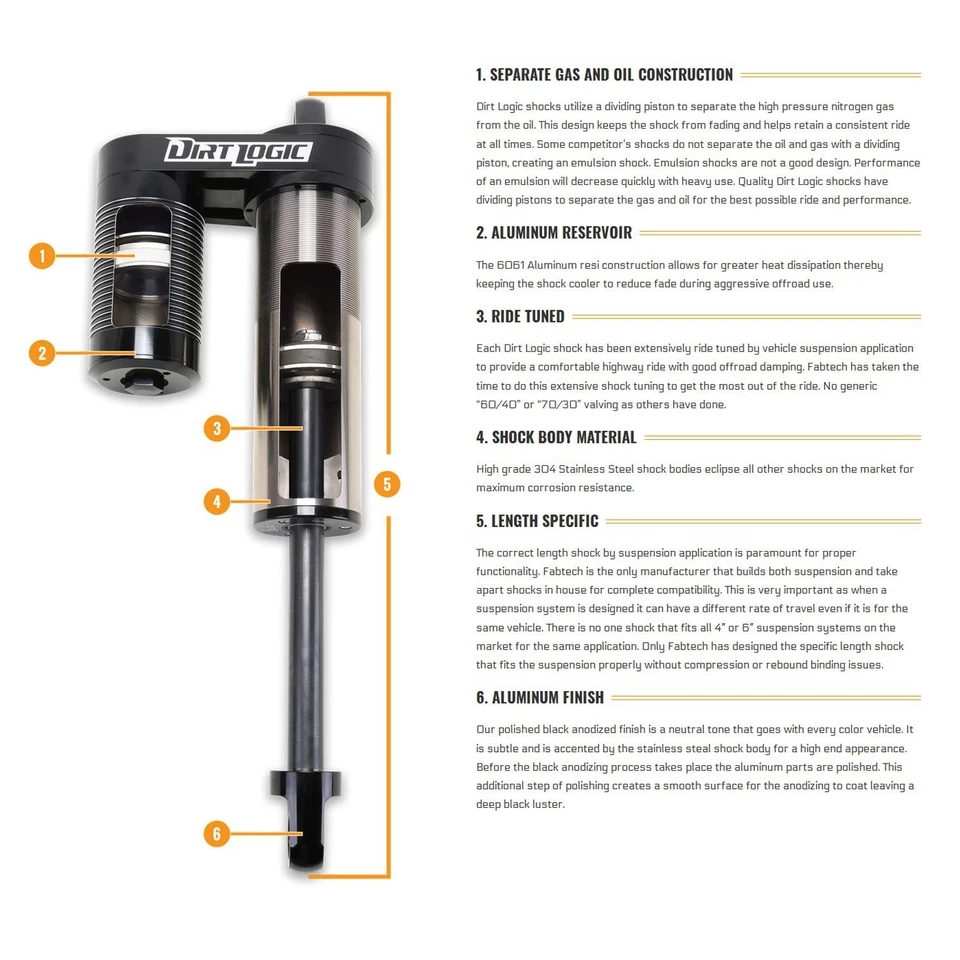 DIRT LOGIC

1

2

3

4

5

6

1. SEPARATE GAS AND OIL CONSTRUCTION

Dirt Logic shocks utilize a dividing piston to separate the high pressure nitrogen gas from the oil. This design keeps the shock from fading and helps retain a consistent ride at all times. Some competitor's shocks do not separate the oil and gas with a dividing piston, creating an emulsion shock. Emulsion shocks are not a good design. Performance of an emulsion will decrease quickly with heavy use. Quality Dirt Logic shocks have dividing pistons to separate the gas and oil for the best possible ride and performance.

2. ALUMINUM RESERVOIR

The 6061 Aluminum resi construction allows for greater heat dissipation thereby keeping the shock cooler to reduce fade during aggressive offroad use.

3. RIDE TUNED

Each Dirt Logic shock has been extensively ride tuned by vehicle suspension application to provide a comfortable highway ride with good offroad damping. Fabtech has taken the time to do this extensive shock tuning to get the most out of the ride. No generic "60/40" or "70/30" valving as others have done.

4. SHOCK BODY MATERIAL

High grade 304 Stainless Steel shock bodies eclipse all other shocks on the market for maximum corrosion resistance.

5. LENGTH SPECIFIC

The correct length shock by suspension application is paramount for proper functionality. Fabtech is the only manufacturer that builds both suspension and take apart shocks in house for complete compatibility. This is very important as when a suspension system is designed it can have a different rate of travel even if it is for the same vehicle. There is no one shock that fits all 4" or 6" suspension systems on the market for the same application. Only Fabtech has designed the specific length shock that fits the suspension properly without compression or rebound binding issues.

6. ALUMINUM FINISH

Our polished black anodized finish is a neutral tone that goes with every color vehicle. It is subtle and is accented by the stainless steal shock body for a high end appearance. Before the black anodizing process takes place the aluminum parts are polished. This additional step of polishing creates a smooth surface for the anodizing to coat leaving a deep black luster.