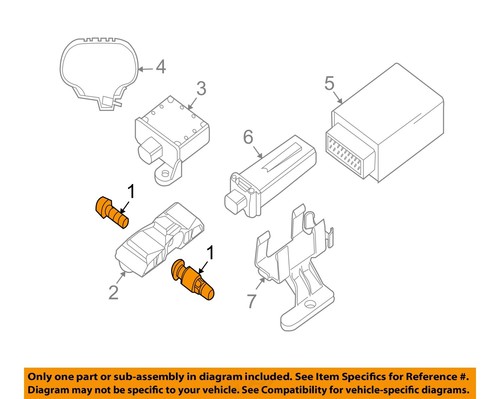 4
3
5
6
1
1
2
7

Only one part or sub-assembly in diagram included. See Item Specifics for Reference #.
Diagram may not be specific to your vehicle. See Compatibility for vehicle-specific diagrams.