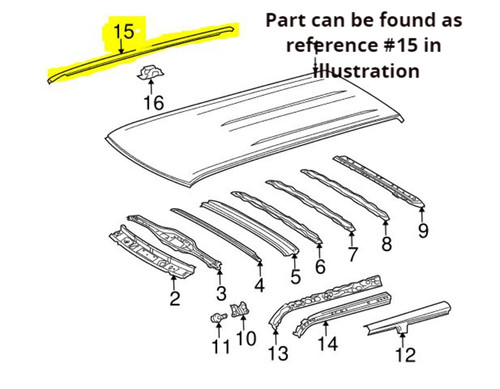 15

Part can be found as reference #15 in illustration

16

9

8

7

6

5

4

3

2

11

10

13

14

12