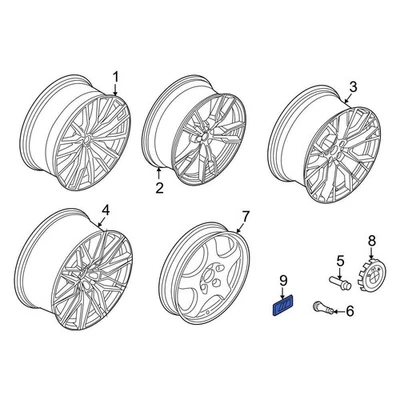 1
2
3
4
7
8
5
9
6