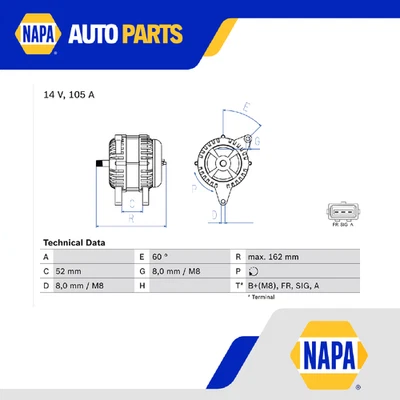 NAPA AUTO PARTS

14 V, 105 A

E

G

P

C

R

D

FR SIG A

Technical Data

| A | | E | 60 ° | R | max. 162 mm |
|---|---|---|---|---|---|
| C | 52 mm | G | 8,0 mm / M8 | P | |
| D | 8,0 mm / M8 | H | | T* | B+(M8), FR, SIG, A |

* Terminal

NAPA