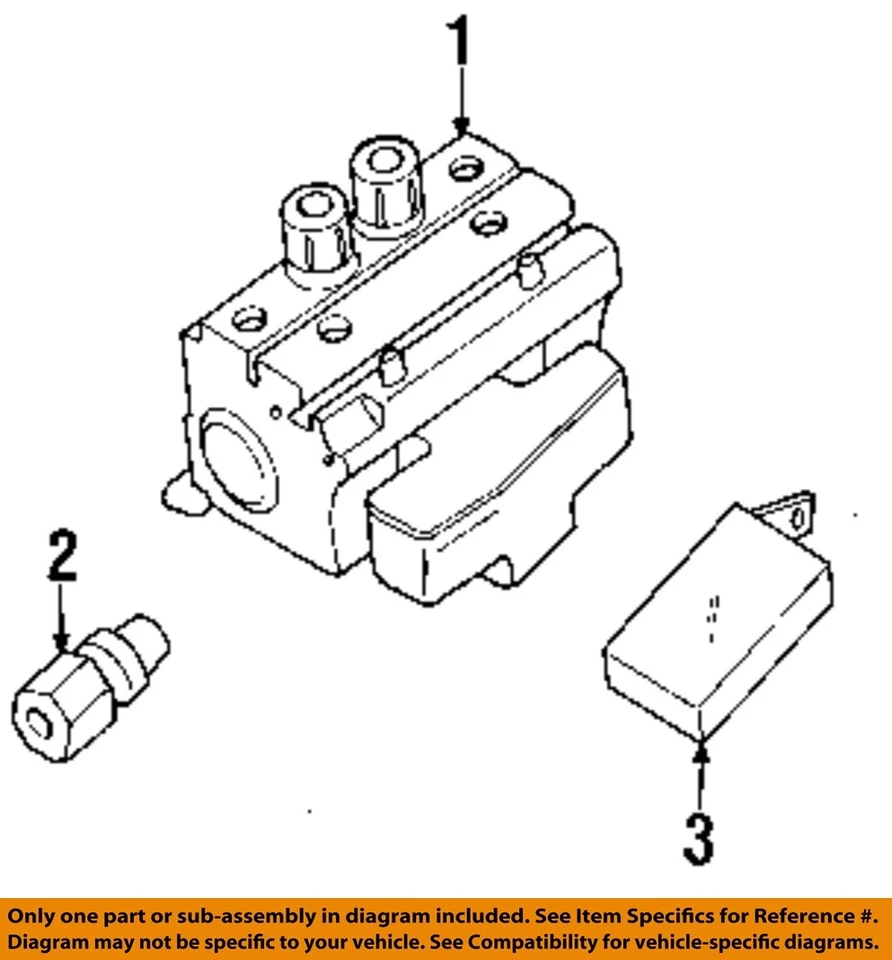 1

2

3

Only one part or sub-assembly in diagram included. See Item Specifics for Reference #.
Diagram may not be specific to your vehicle. See Compatibility for vehicle-specific diagrams.