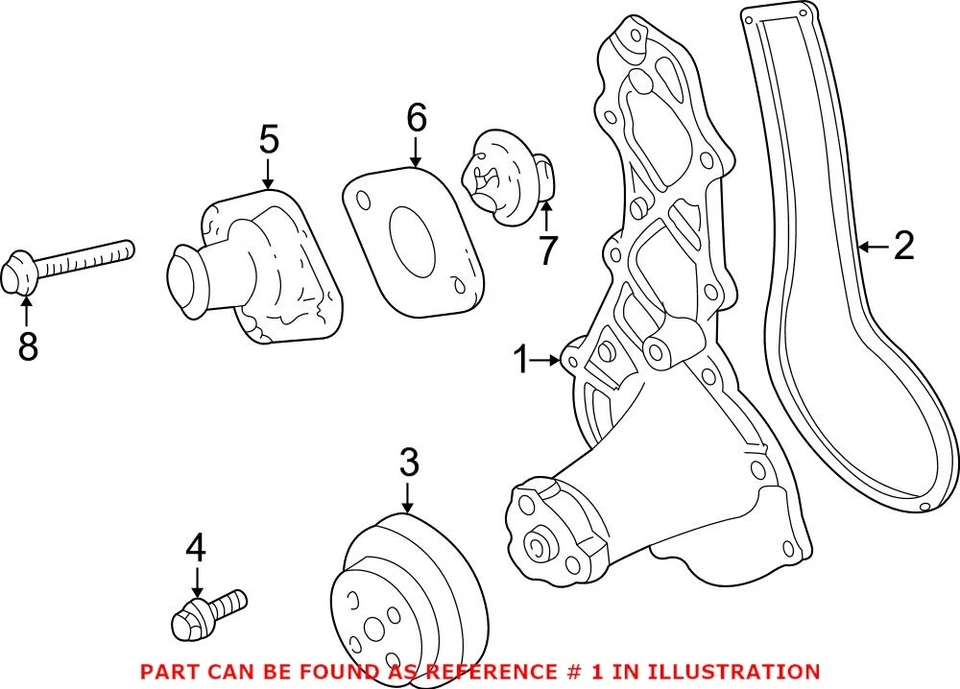 6
5
7
2
8
1
3
4
PART CAN BE FOUND AS REFERENCE # 1 IN ILLUSTRATION