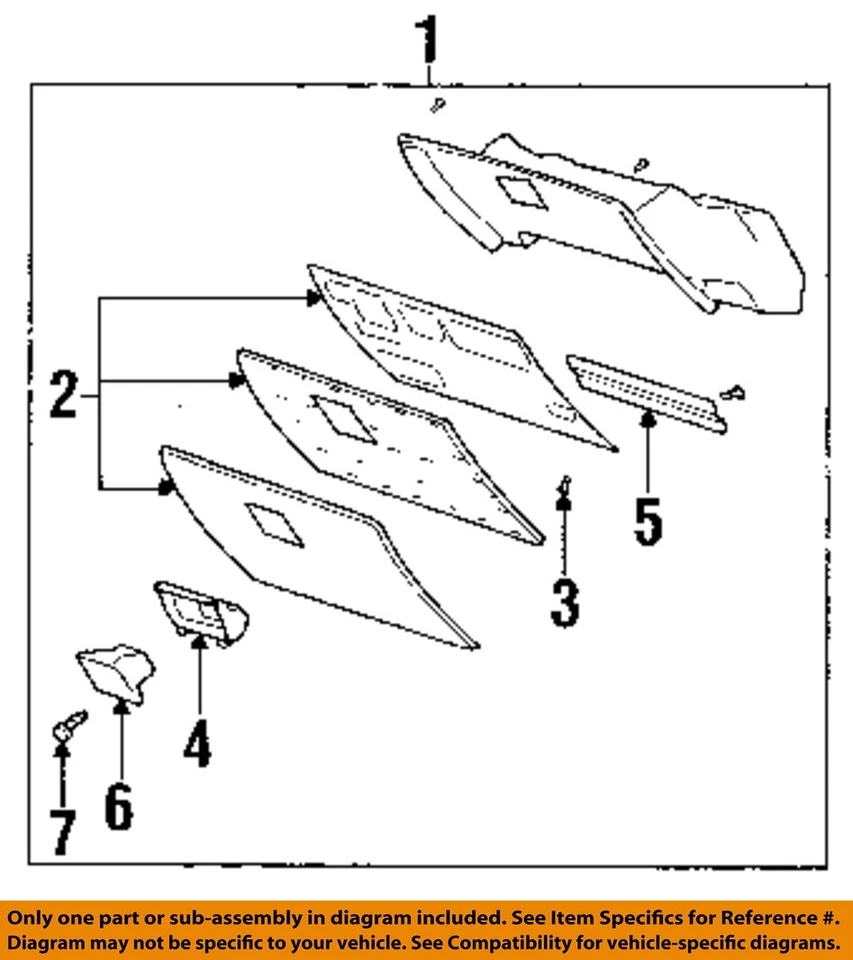 1

2

5

3

4

6

7

Only one part or sub-assembly in diagram included. See Item Specifics for Reference #. Diagram may not be specific to your vehicle. See Compatibility for vehicle-specific diagrams.