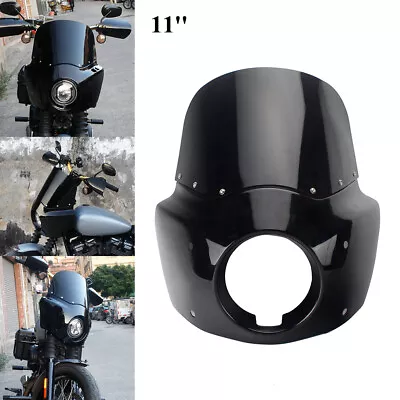 11''