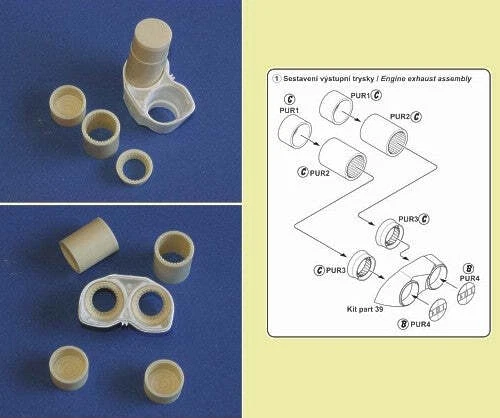 1 Sestavení výstupní trysky / Engine exhaust assembly

C PUR1

PUR1 C

PUR2 C

C PUR2

PUR3 C

C PUR3

B PUR4

Kit part 39

B PUR4