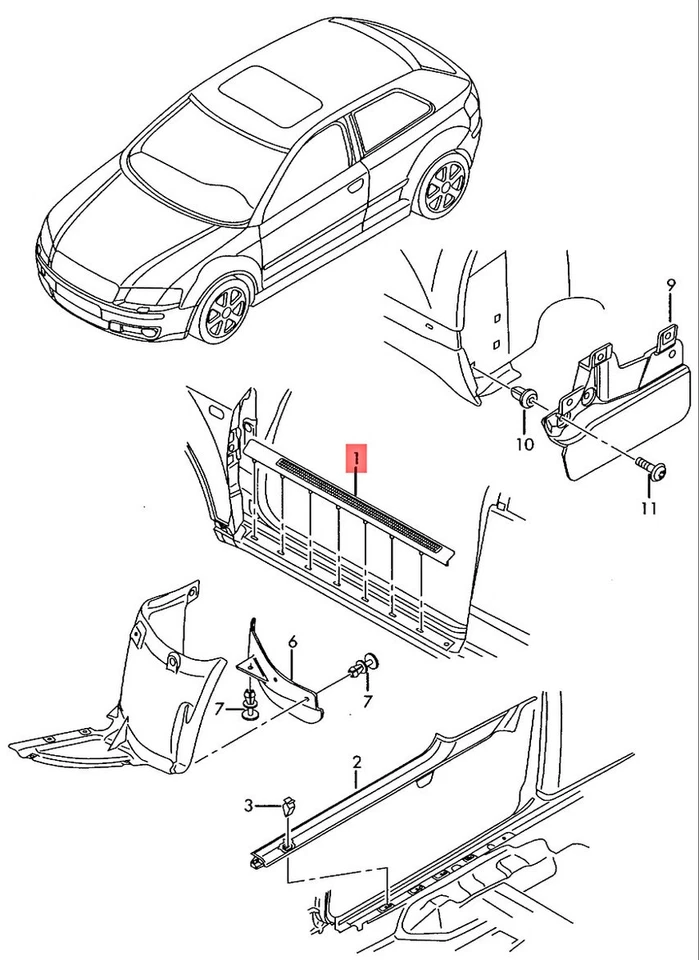 9
10
11
1
6
7
7
2
3