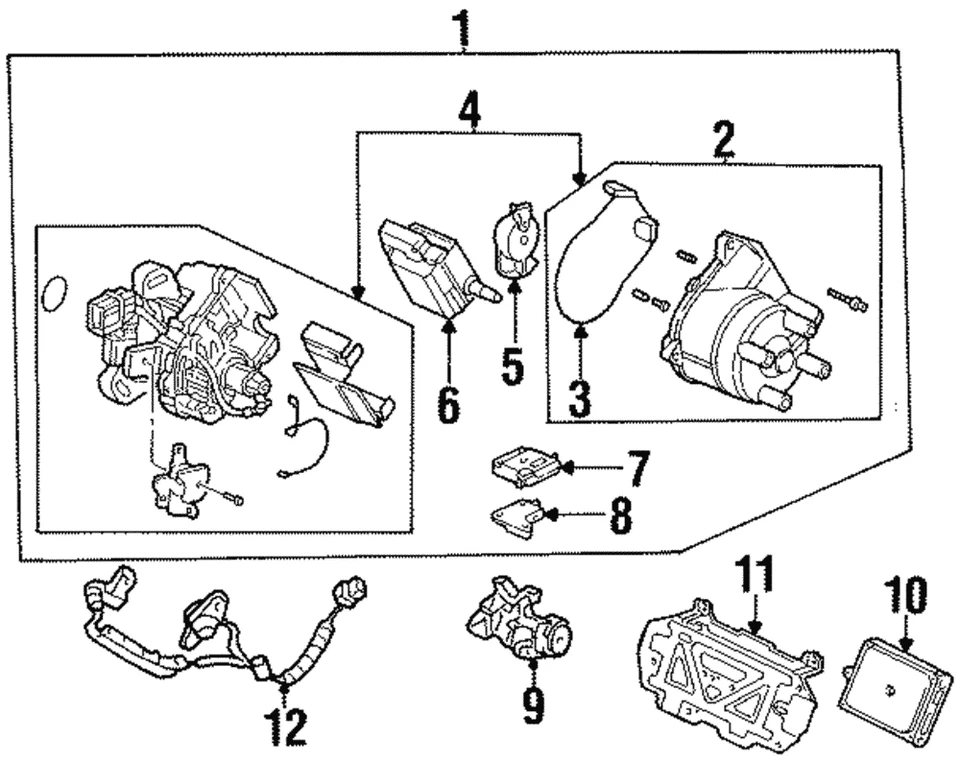 1
4
2
6
5
3
7
8
11
10
12
9