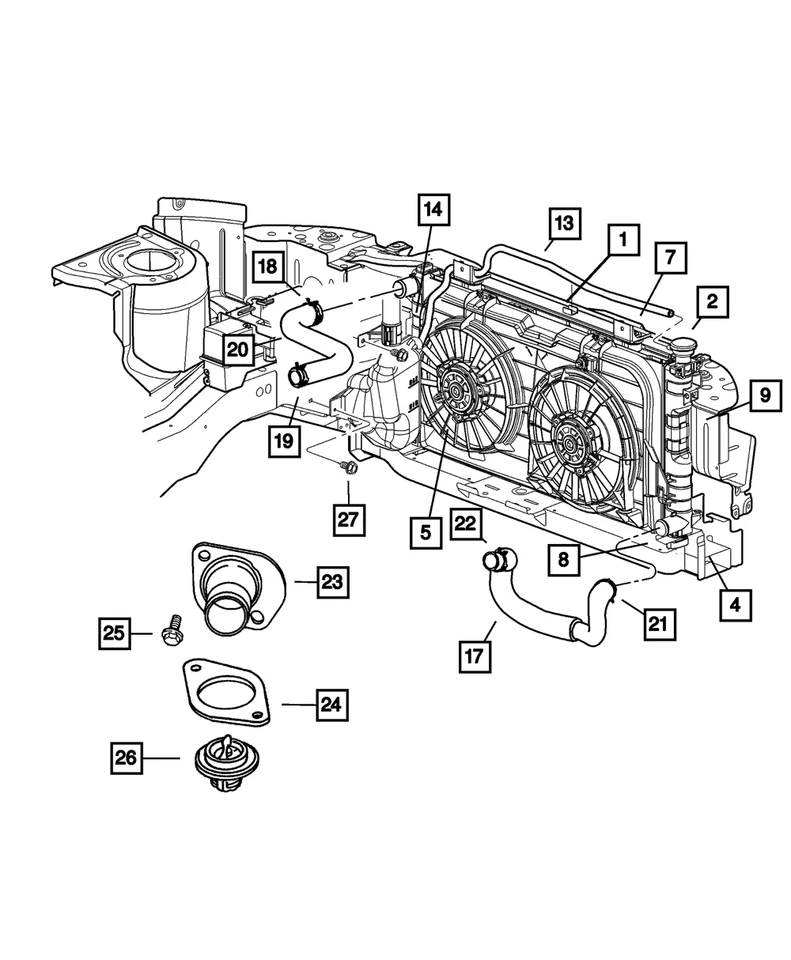 14
13
1
7
2
18
20
9
19
27
5
22
8
4
23
21
25
17
24
26