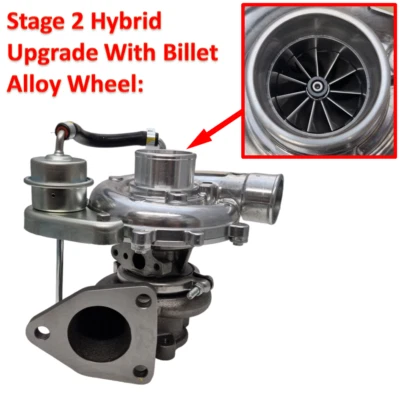 Stage 2 Hybrid Upgrade With Billet Alloy Wheel: