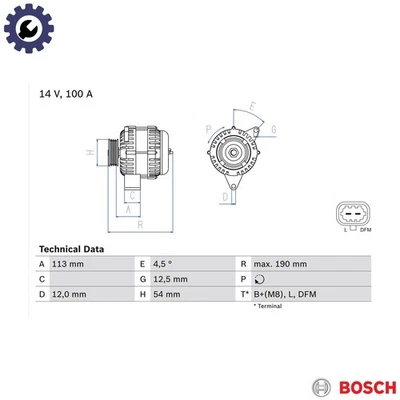 14 V, 100 A

E
P
G
H
C
A
R
D

L DFM

Technical Data

| A | 113 mm | E | 4,5 ° | R | max. 190 mm |
|---|---|---|---|---|---|
| C | | G | 12,5 mm | P | |
| D | 12,0 mm | H | 54 mm | T* | B+(M8), L, DFM |

* Terminal

BOSCH