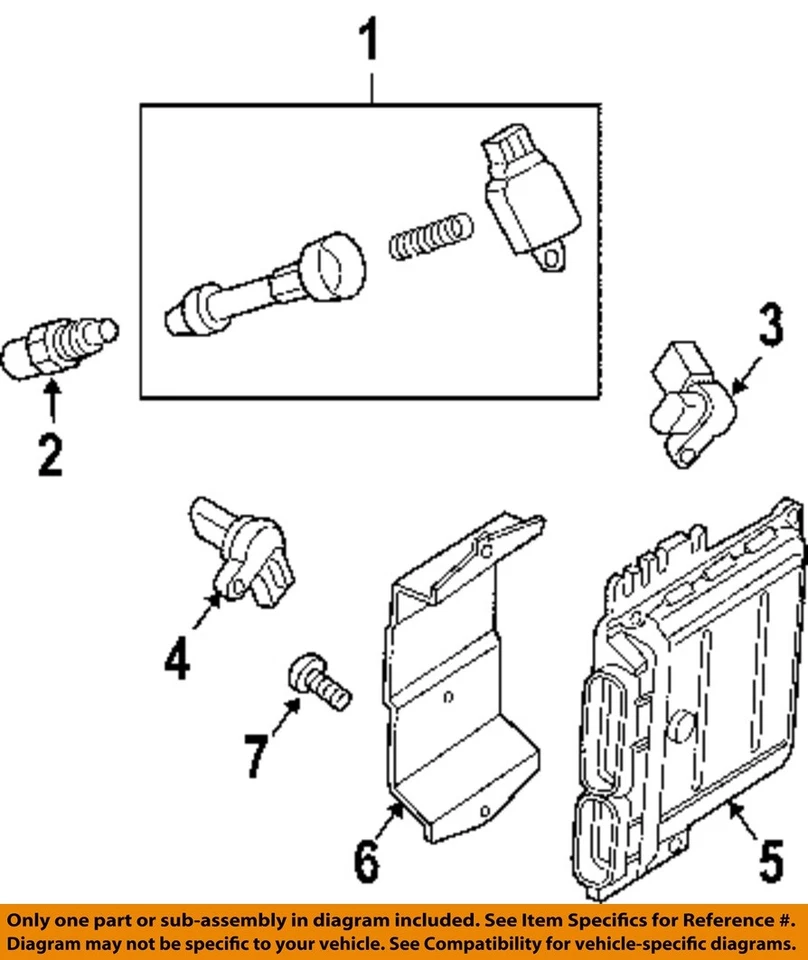 1

2

3

4

7

6

5

Only one part or sub-assembly in diagram included. See Item Specifics for Reference #. Diagram may not be specific to your vehicle. See Compatibility for vehicle-specific diagrams.