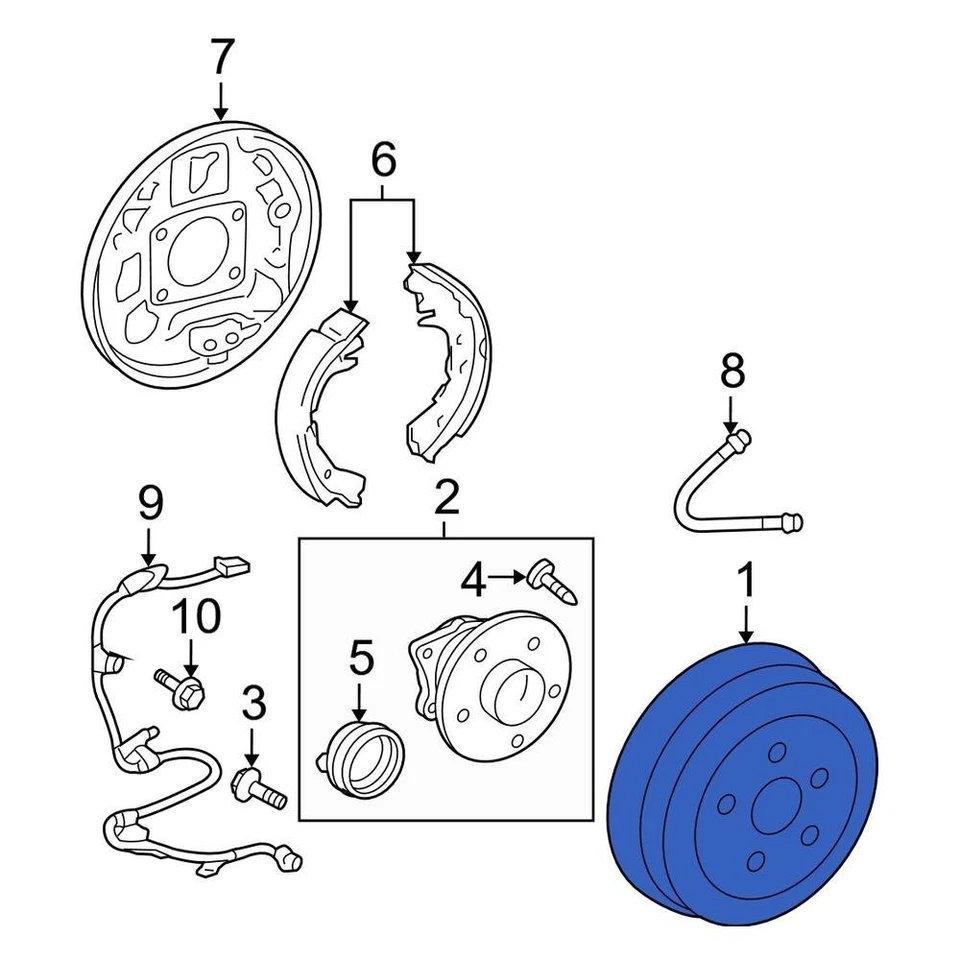 7
6
8
9
2
4
1
10
5
3