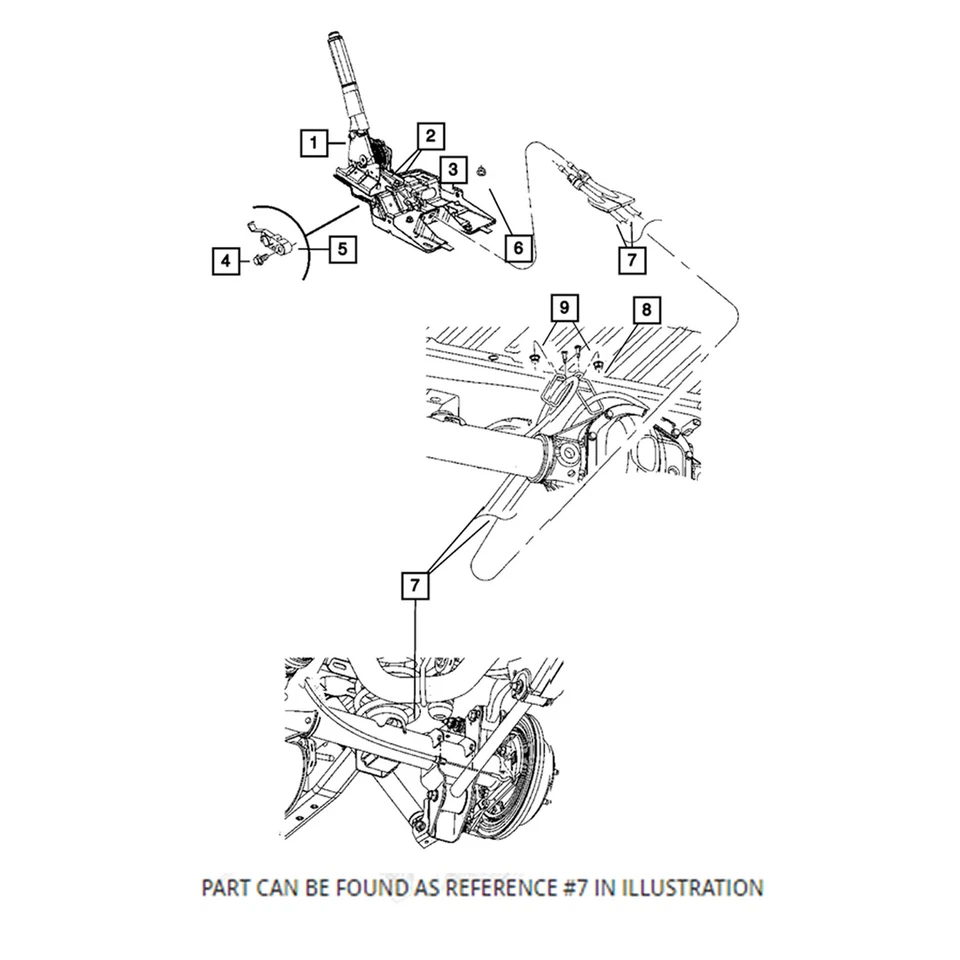 1
2
3
4
5
6
7
9
8
7

PART CAN BE FOUND AS REFERENCE #7 IN ILLUSTRATION