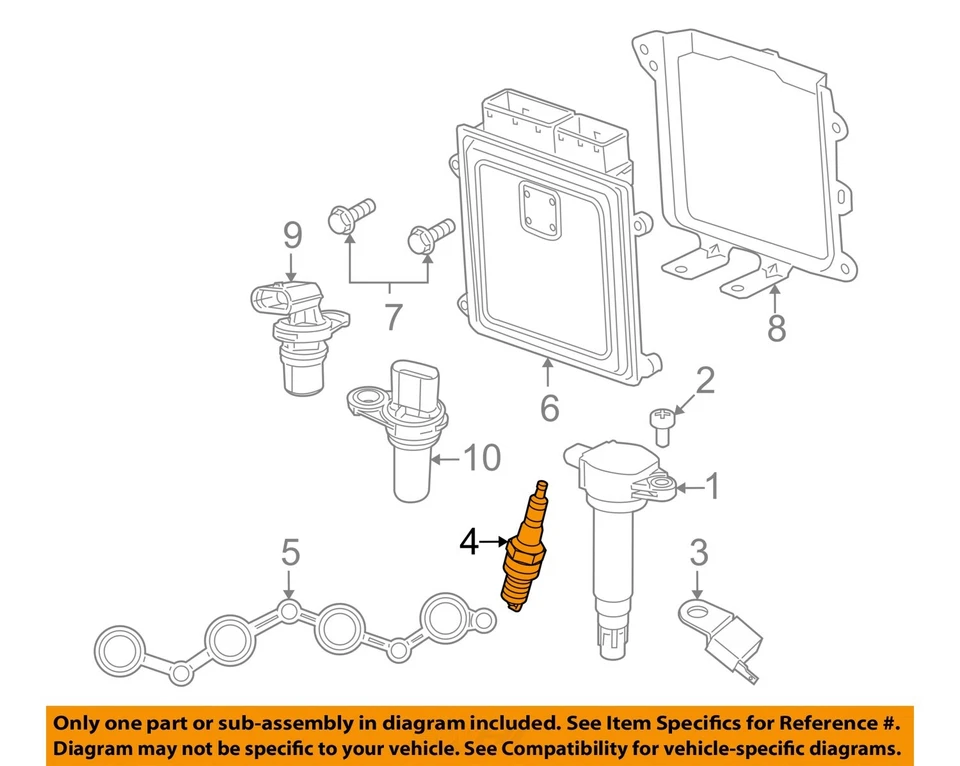 9

7

8

6

2

10

1

4

5

3

Only one part or sub-assembly in diagram included. See Item Specifics for Reference #. Diagram may not be specific to your vehicle. See Compatibility for vehicle-specific diagrams.