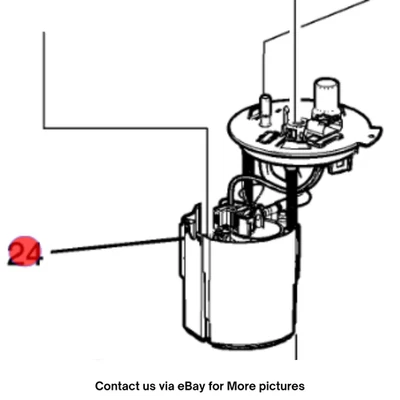 24

Contact us via eBay for More pictures