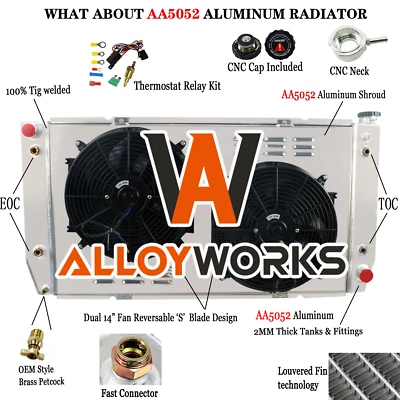 WHAT ABOUT AA5052 ALUMINUM RADIATOR

Thermostat Relay Kit

CNC Cap Included

CNC Neck

100% Tig welded

AA5052 Aluminum Shroud

EOC

TOC

AW

ALLOYWORKS

Dual 14" Fan Reversable 'S' Blade Design

AA5052 Aluminum
2MM Thick Tanks & Fittings

OEM Style
Brass Petcock

Fast Connector

Louvered Fin
technology