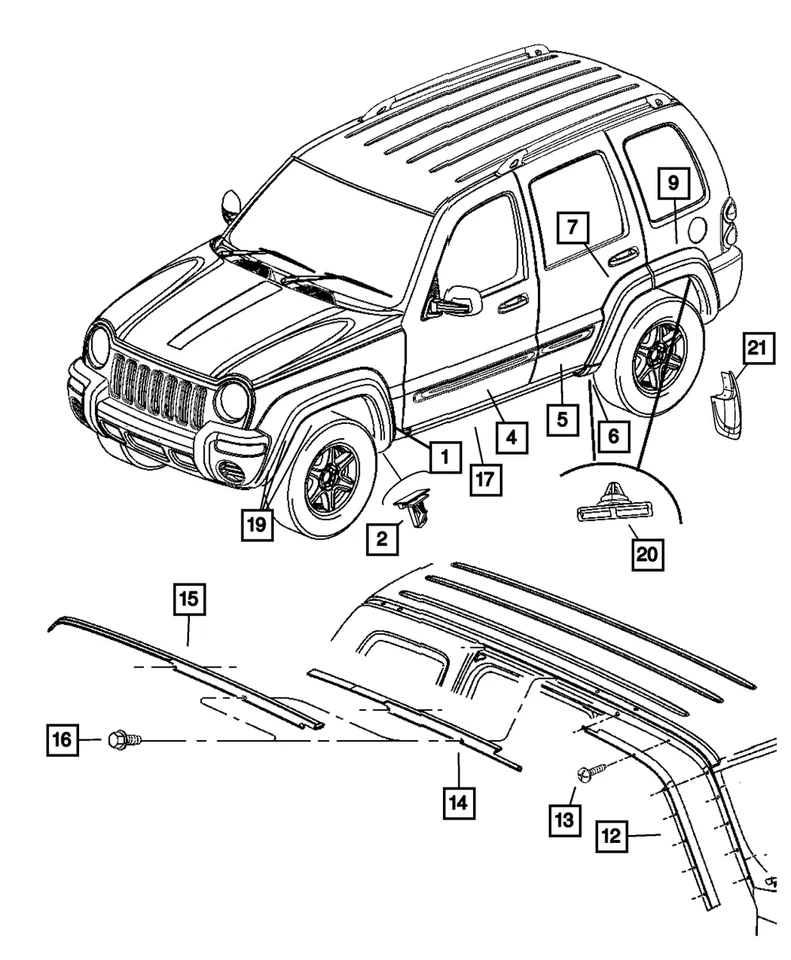 9
7
21
4
5
6
1
17
19
2
20
15
16
14
13
12