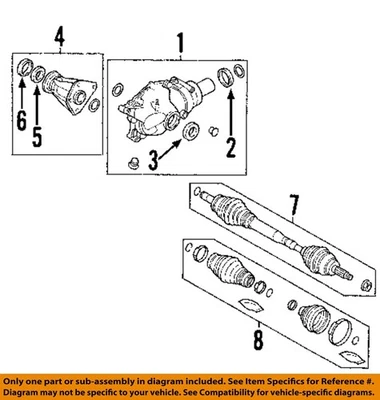 4
1
6
5
3
2
7
8

Only one part or sub-assembly in diagram included. See Item Specifics for Reference #.
Diagram may not be specific to your vehicle. See Compatibility for vehicle-specific diagrams.