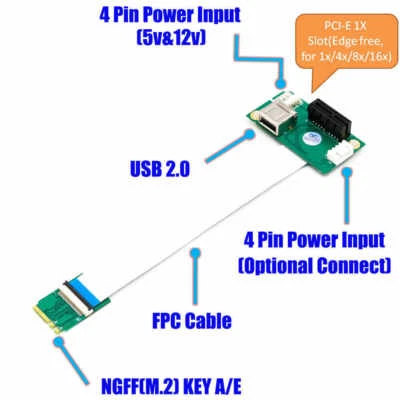 4 Pin Power Input
(5v&12v)

PCI-E 1X
Slot(Edge free,
for 1x/4x/8x/16x)

USB 2.0

4 Pin Power Input
(Optional Connect)

FPC Cable

NGFF(M.2) KEY A/E