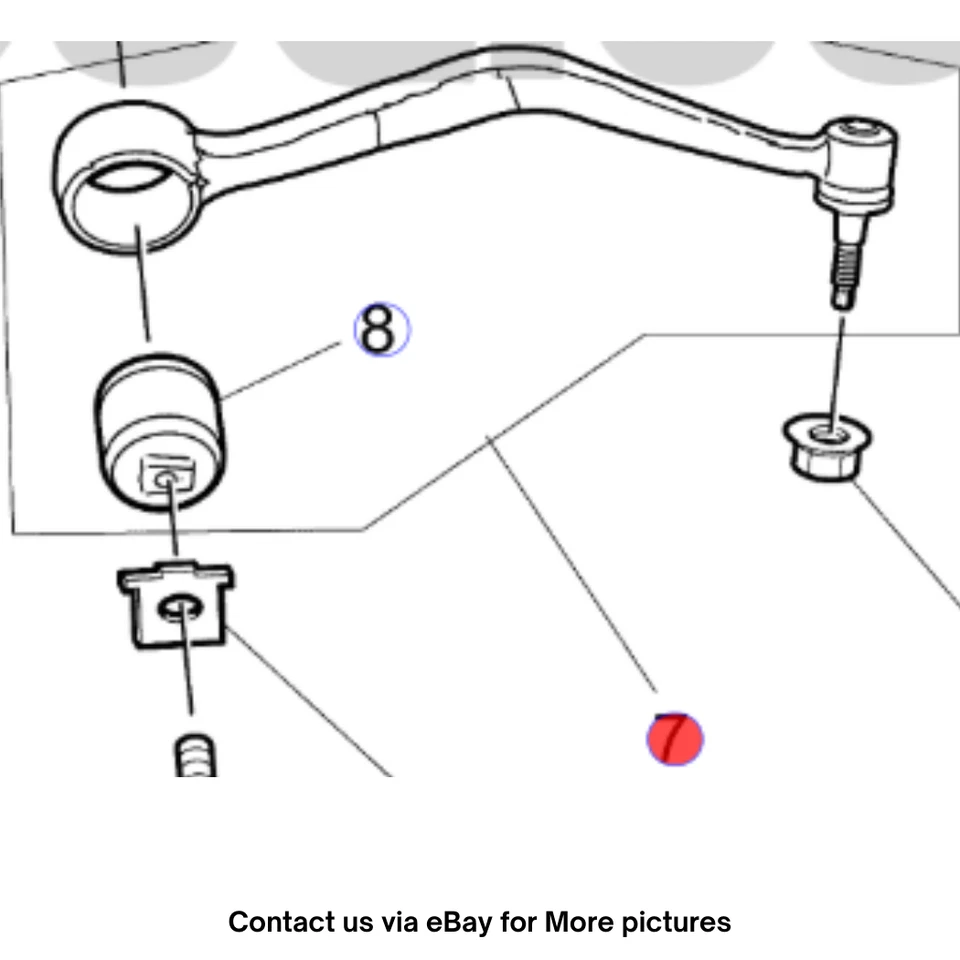 8

7

Contact us via eBay for More pictures