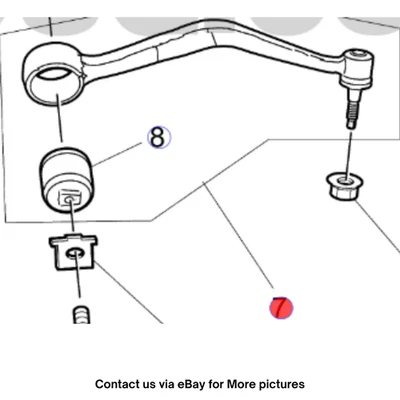 8

7

Contact us via eBay for More pictures