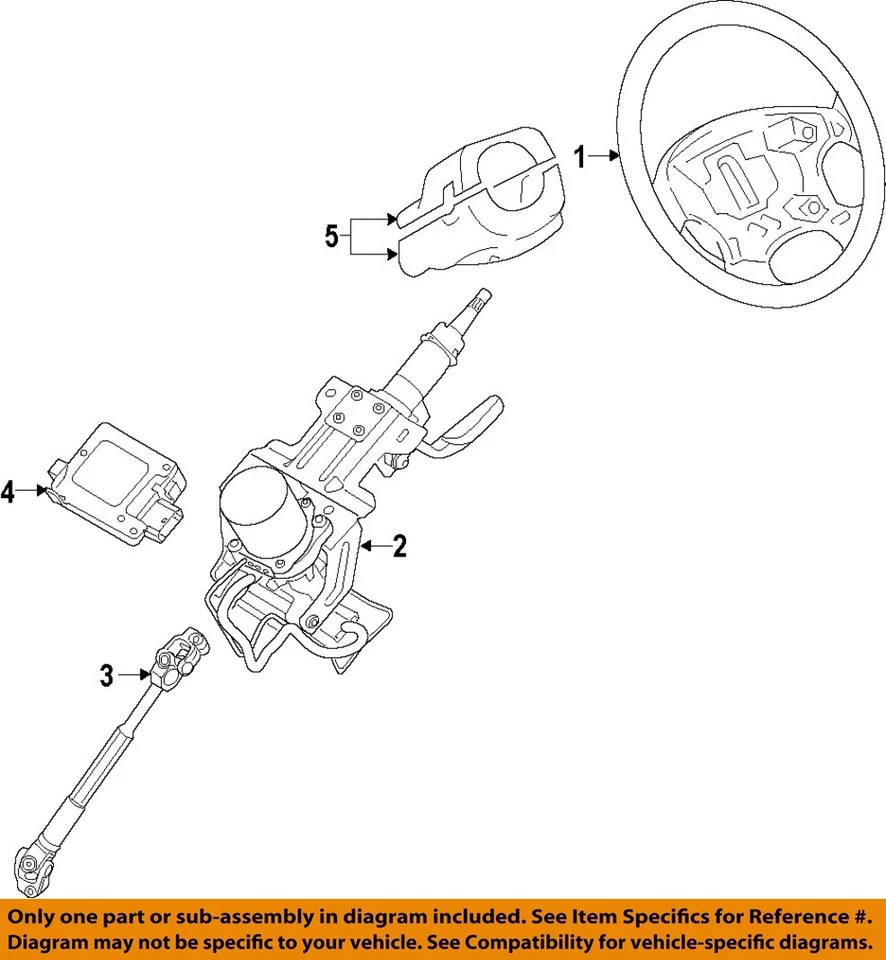 1

5

4

2

3

Only one part or sub-assembly in diagram included. See Item Specifics for Reference #. Diagram may not be specific to your vehicle. See Compatibility for vehicle-specific diagrams.