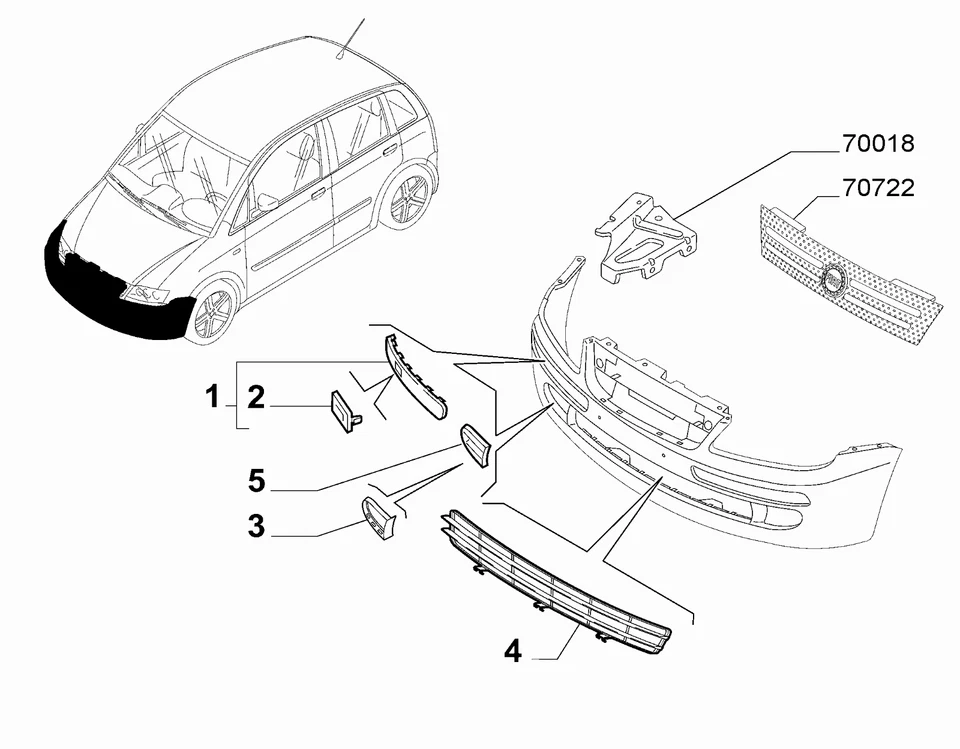 70018
70722
1
2
5
3
4