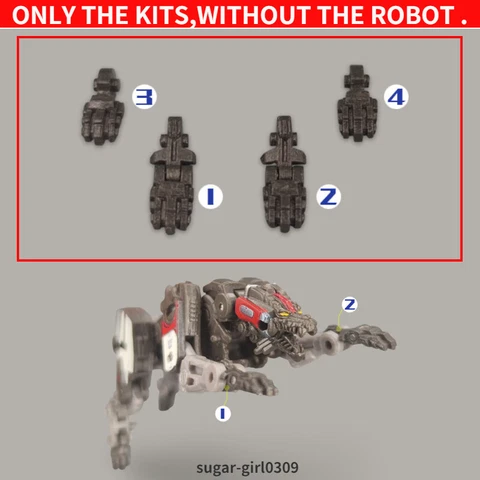 ONLY THE KITS,WITHOUT THE ROBOT .

3

4

1

2

2

1

sugar-girl0309