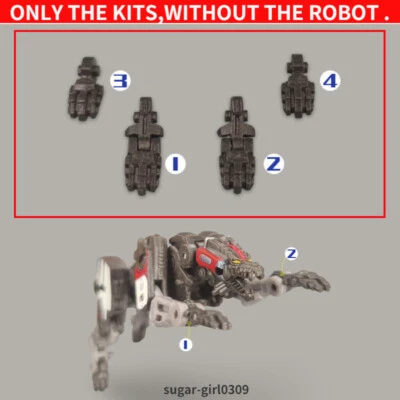 ONLY THE KITS,WITHOUT THE ROBOT .

3

4

1

2

2

1

sugar-girl0309