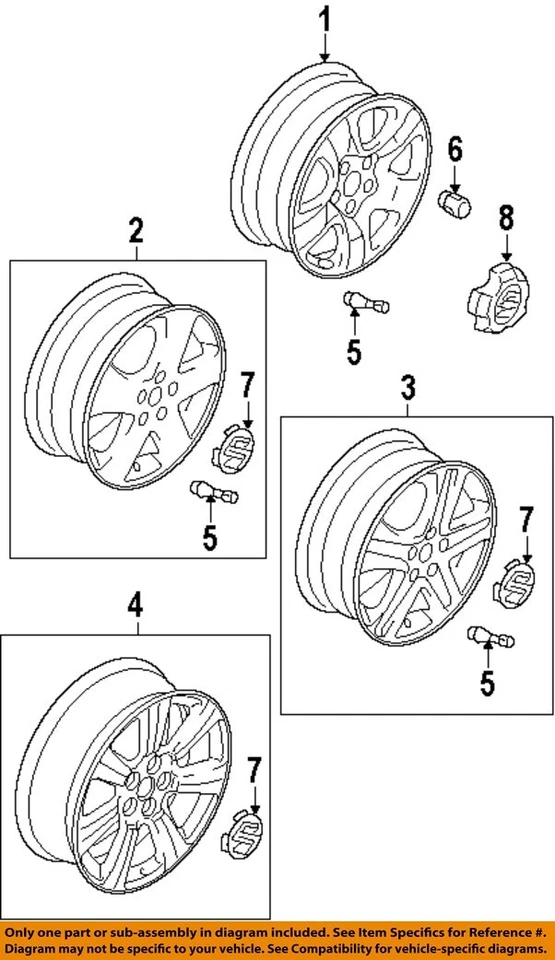 1

6

8

5

2

7

5

3

7

5

4

7

Only one part or sub-assembly in diagram included. See Item Specifics for Reference #. Diagram may not be specific to your vehicle. See Compatibility for vehicle-specific diagrams.