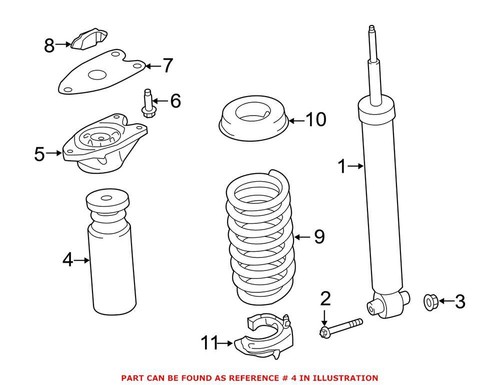 8
7
6
10
5
1
4
9
2
3
11
PART CAN BE FOUND AS REFERENCE # 4 IN ILLUSTRATION