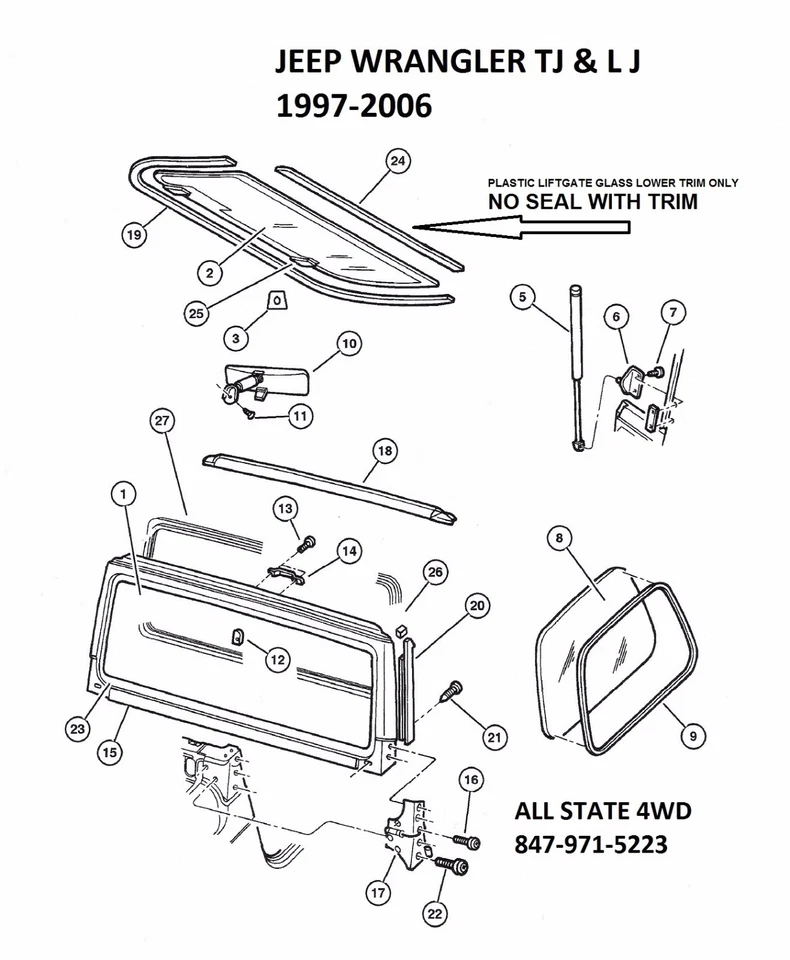 JEEP WRANGLER TJ & L J
1997-2006

PLASTIC LIFTGATE GLASS LOWER TRIM ONLY
NO SEAL WITH TRIM

24
19
2
25
3
5
6
7
10
11
27
18
1
13
14
26
20
8
12
23
15
21
9
16
17
22

ALL STATE 4WD
847-971-5223