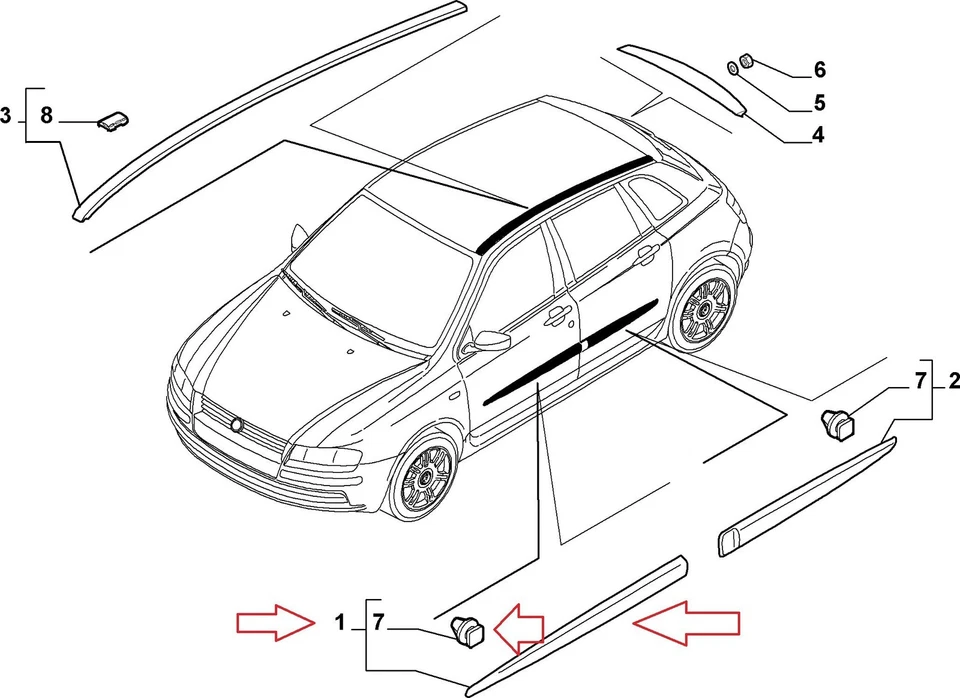 3
8
6
5
4
7
2
1
7