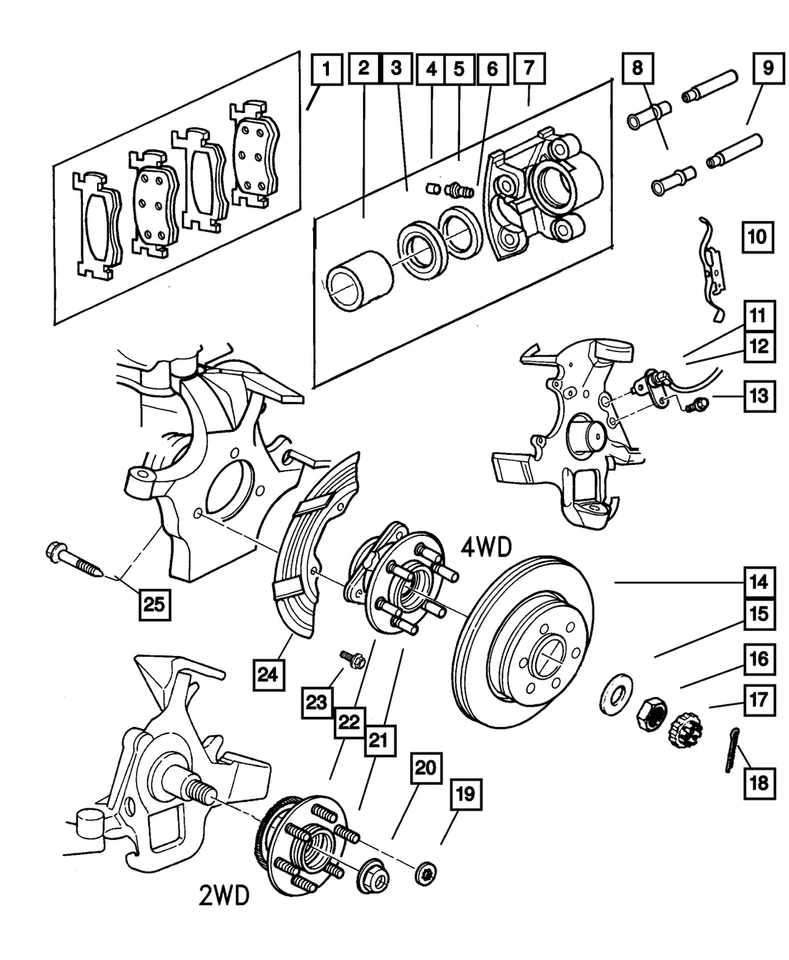 1
2
3
4
5
6
7
8
9
10
11
12
13
4WD
14
15
16
17
18
25
24
23
22
21
20
19
2WD