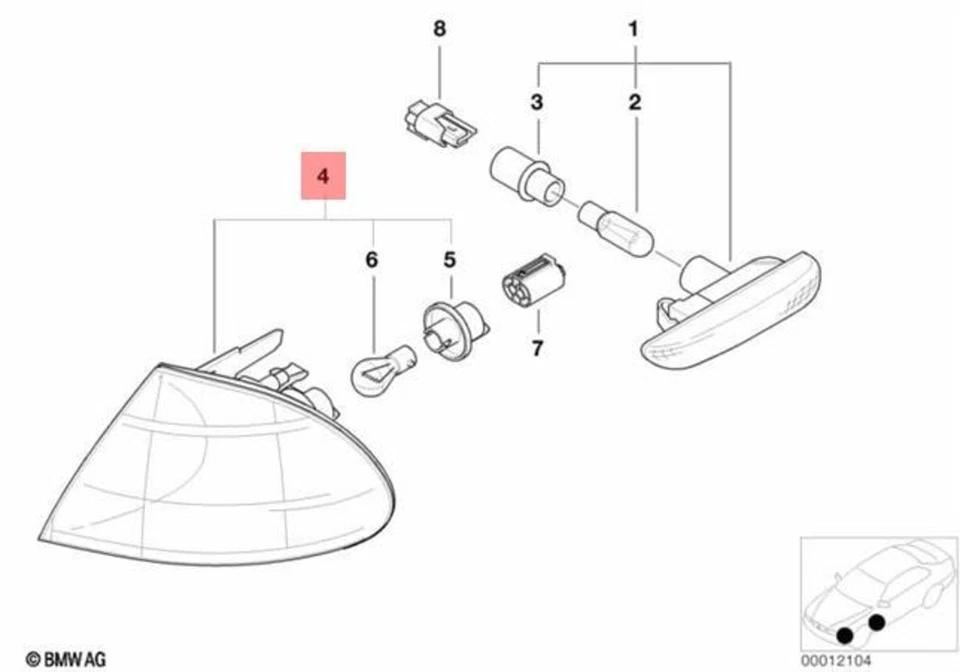 8
1
3
2
4
6
5
7
© BMW AG
00012104