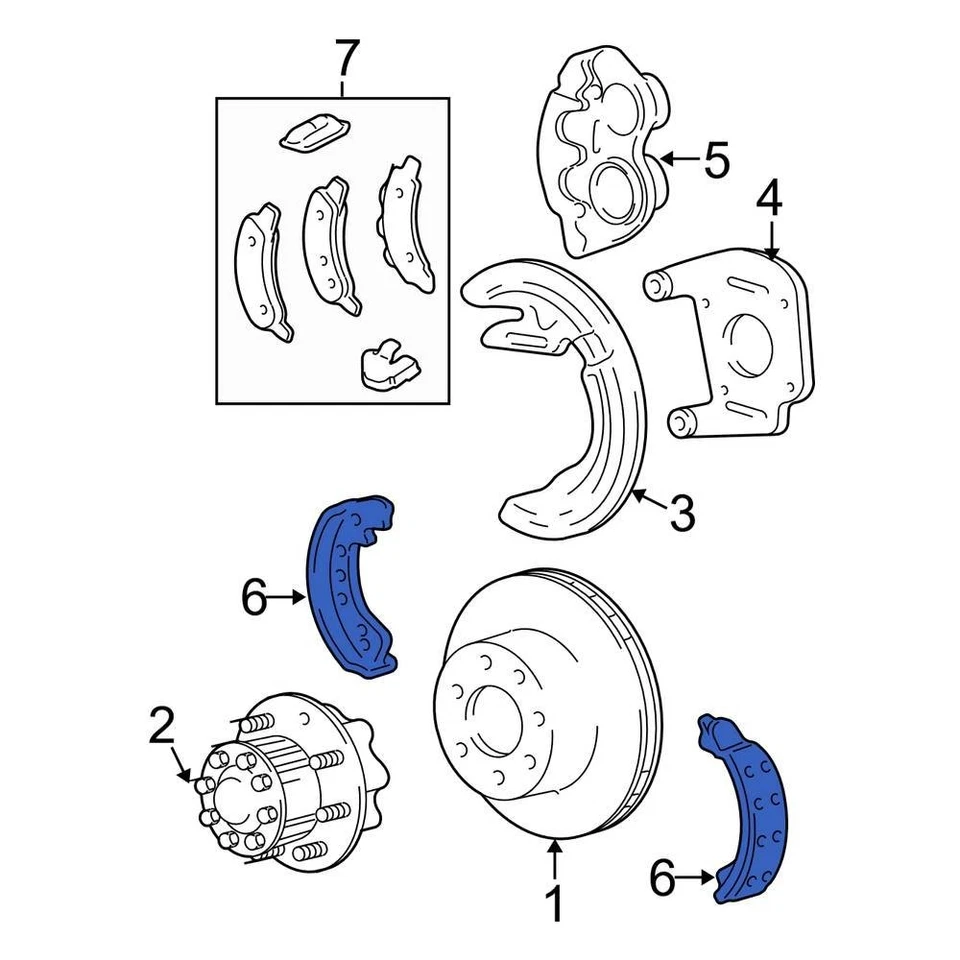 7
5
4
3
6
2
1
6